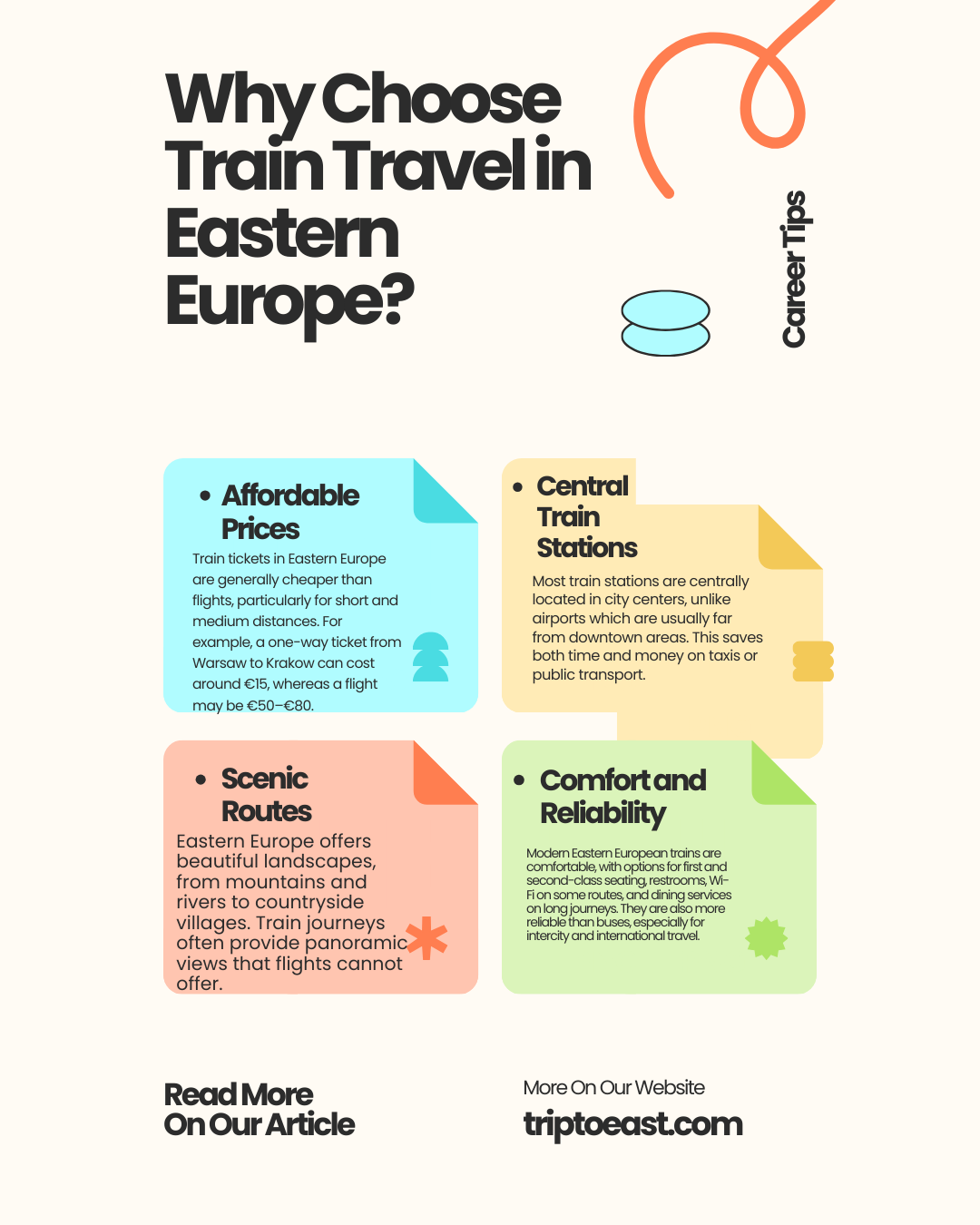 Why Choose Train Travel in Eastern Europe?

Career Tips

• Affordable Prices

Train tickets in Eastern Europe are generally cheaper than flights, particularly for short and medium distances. For example, a one-way ticket from Warsaw to Krakow can cost around €15, whereas a flight may be €50–€80.

• Central Train Stations

Most train stations are centrally located in city centers, unlike airports which are usually far from downtown areas. This saves both time and money on taxis or public transport.

• Scenic Routes

Eastern Europe offers beautiful landscapes, from mountains and rivers to countryside villages. Train journeys often provide panoramic views that flights cannot offer.

• Comfort and Reliability

Modern Eastern European trains are comfortable, with options for first and second-class seating, restrooms, Wi-Fi on some routes, and dining services on long journeys. They are also more reliable than buses, especially for intercity and international travel.

Read More On Our Article

More On Our Website

triptoeast.com